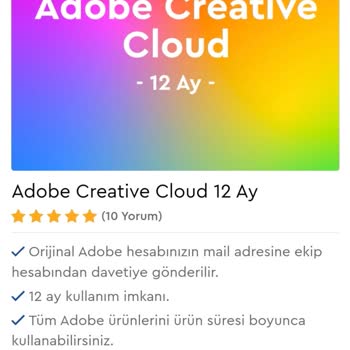 Adobe Creative Cloud

- 12 Ay -

Adobe Creative Cloud 12 Ay

(10 Yorum)

✓ Orijinal Adobe hesabınızın mail adresine ekip hesabından davetiye gönderilir.

✓ 12 ay kullanım imkanı.

✓ Tüm Adobe ürünlerini ürün süresi boyunca kullanabilirsiniz.