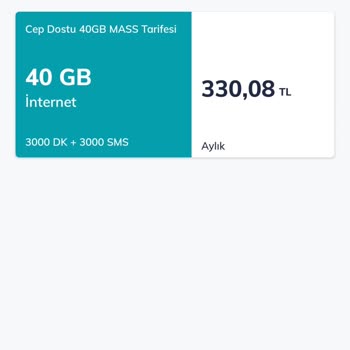 Cep Dostu 40GB MASS Tarifesi

40 GB
İnternet

3000 DK + 3000 SMS

330,08 TL

Aylık