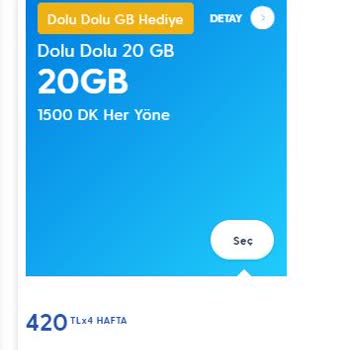 Dolu Dolu GB Hediye

DETAY

Dolu Dolu 20 GB

20GB

1500 DK Her Yöne

Seç

420 TLx4 HAFTA