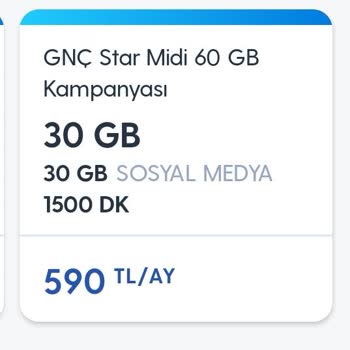 GNÇ Star Midi 60 GB Kampanyası

30 GB

30 GB SOSYAL MEDYA

1500 DK

590 TL/AY