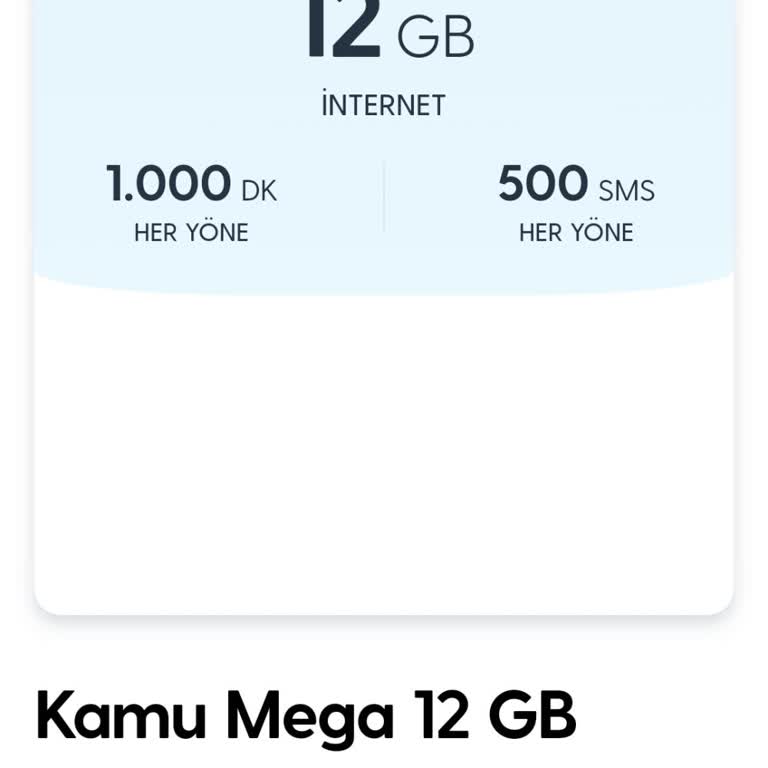 12 GB
İNTERNET

1.000 DK
HER YÖNE

500 SMS
HER YÖNE

Kamu Mega 12 GB