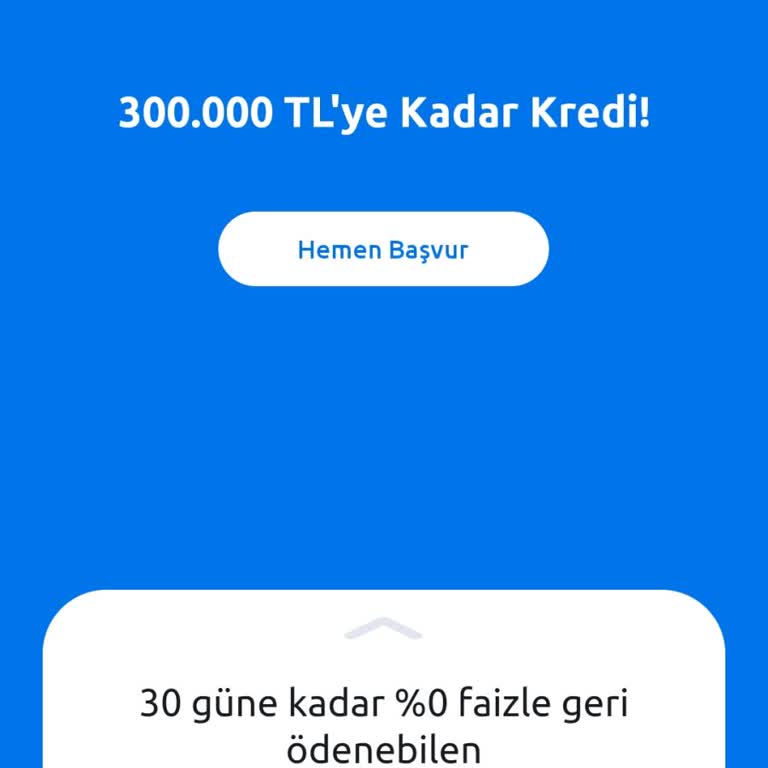 300.000 TL'ye Kadar Kredi!

Hemen Başvur

30 güne kadar %0 faizle geri ödenebilen