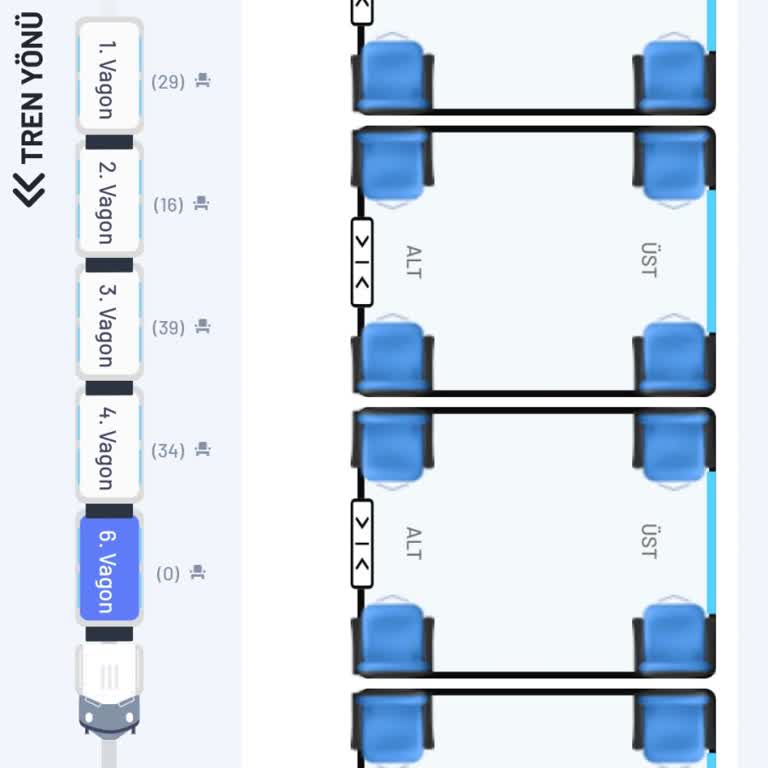 TREN YÖNÜ

1. Vagon (29)

2. Vagon (16)

3. Vagon (39)

4. Vagon (34)

6. Vagon (0)

ALT

ÜST

ALT

ÜST