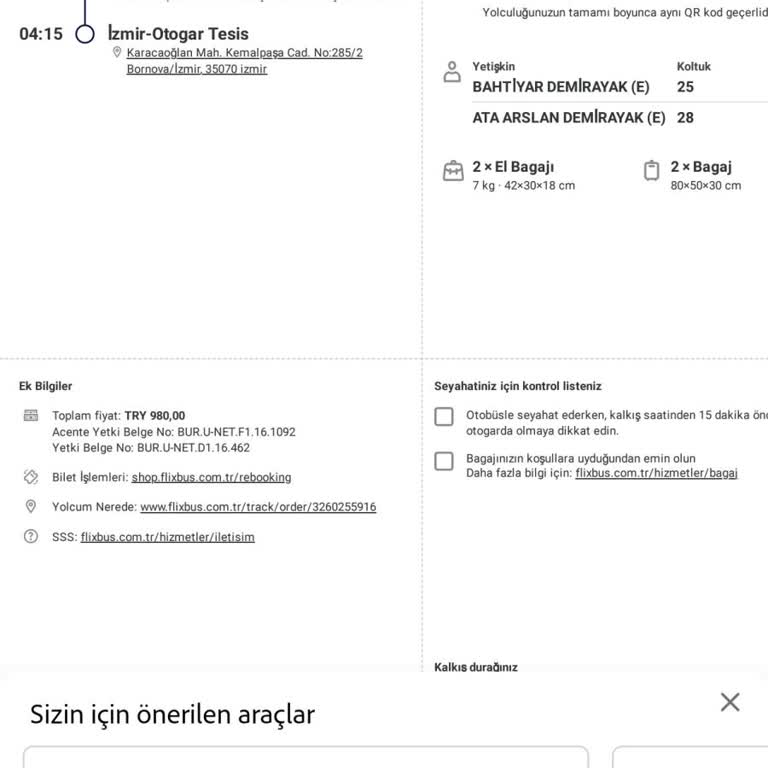 04:15 İzmir-Otogar Tesis
Karacaoğlan Mah. Kemalpaşa Cad. No:285/2 Bornova/İzmir, 35070 izmir

Yolculuğunuzun tamamı boyunca aynı QR kod geçerlid

| Yetişkin | Koltuk |
|---|---|
| BAHTİYAR DEMİRAYAK (E) | 25 |
| ATA ARSLAN DEMİRAYAK (E) | 28 |

2 × El Bagajı
7 kg · 42×30×18 cm

2 × Bagaj
80×50×30 cm

Ek Bilgiler

Toplam fiyat: TRY 980,00
Acente Yetki Belge No: BUR.U-NET.F1.16.1092
Yetki Belge No: BUR.U-NET.D1.16.462

Bilet İşlemleri: shop.flixbus.com.tr/rebooking

Yolcum Nerede: www.flixbus.com.tr/track/order/3260255916

SSS: flixbus.com.tr/hizmetler/iletisim

Seyahatiniz için kontrol listeniz

Otobüsle seyahat ederken, kalkış saatinden 15 dakika ön otogarda olmaya dikkat edin.

Bagajınızın koşullara uyduğundan emin olun
Daha fazla bilgi için: flixbus.com.tr/hizmetler/bagaj

Kalkış durağınız

Sizin için önerilen araçlar