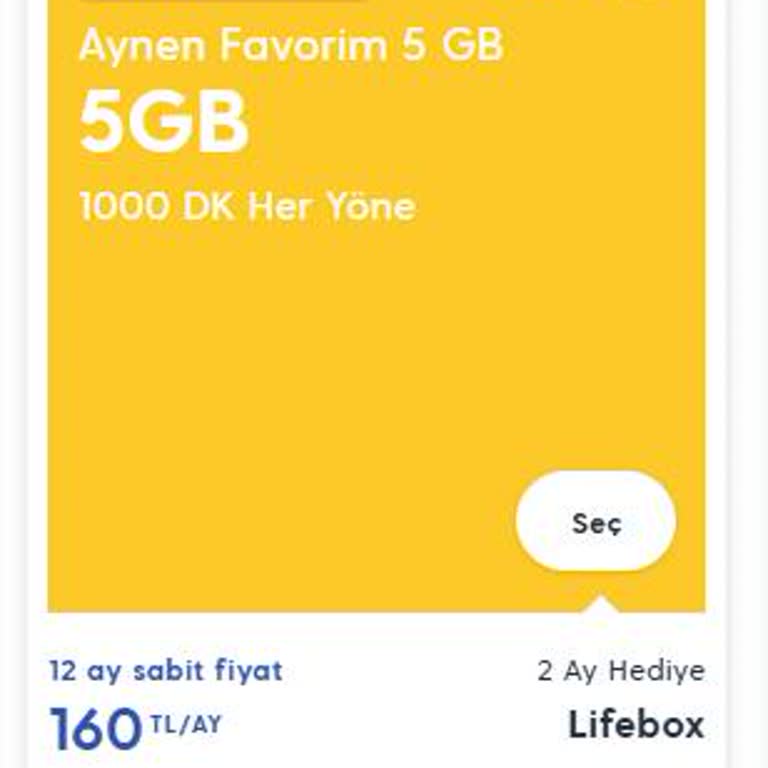 Aynen Favorim 5 GB
5GB
1000 DK Her Yöne

Seç

12 ay sabit fiyat
160 TL/AY

2 Ay Hediye
Lifebox