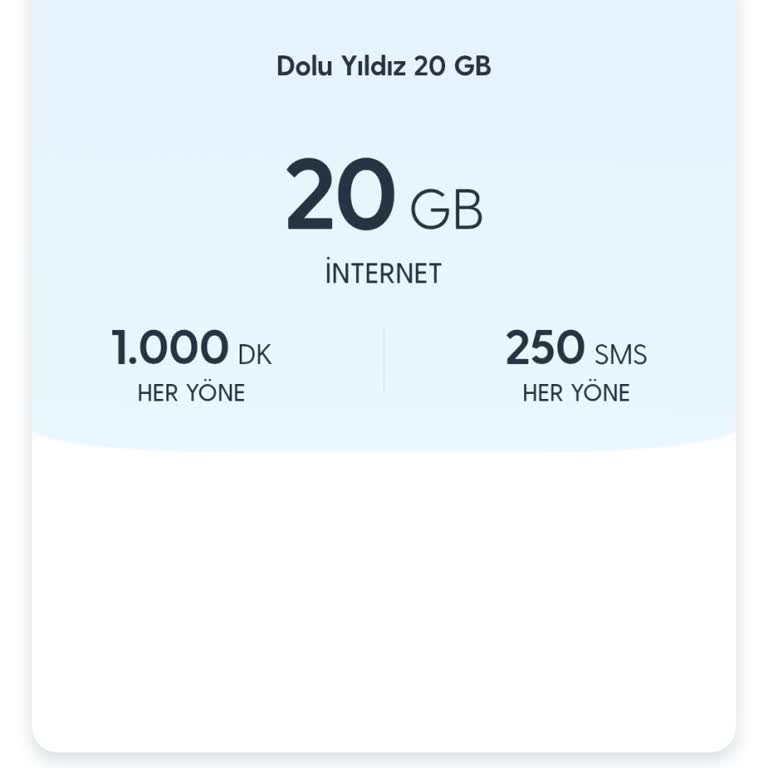 Dolu Yıldız 20 GB

20 GB
İNTERNET

1.000 DK
HER YÖNE

250 SMS
HER YÖNE