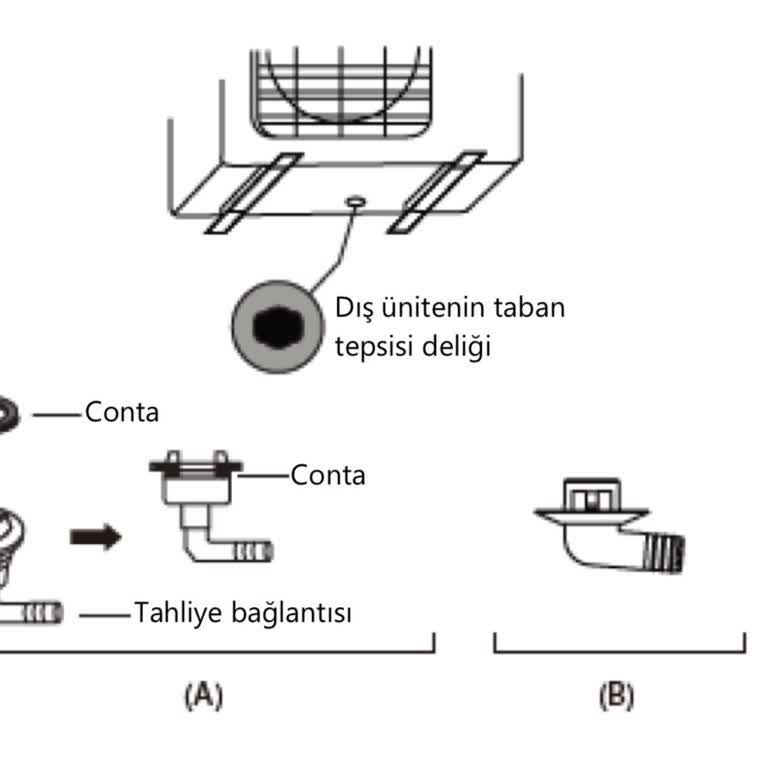 Dış ünitenin taban tepsisi deliği

Conta

Conta

Tahliye bağlantısı

(A)

(B)