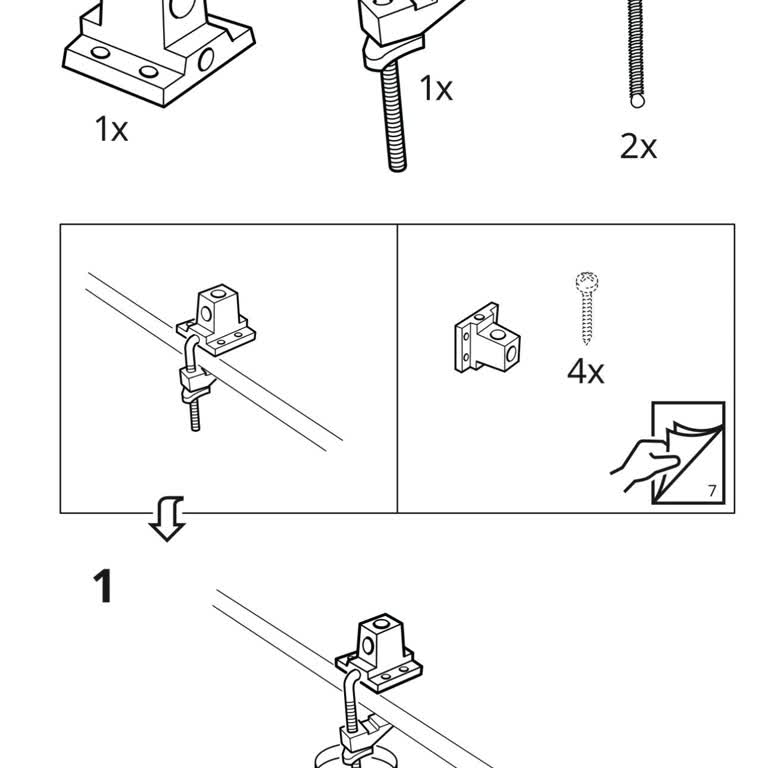 1x

1x

2x

4x

7

1