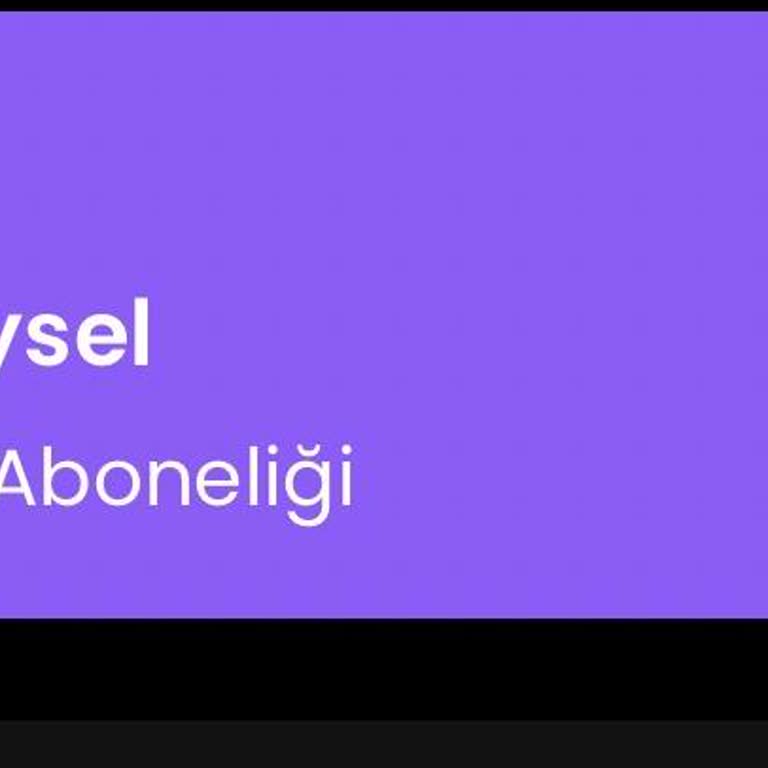 ysel

Aboneliği