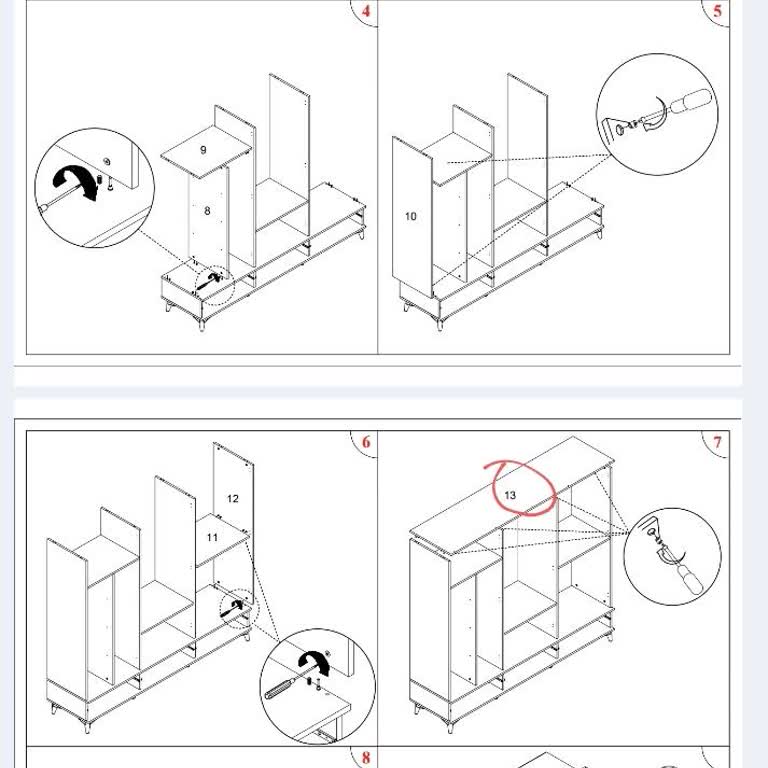 4
9
8
5
10
6
12
11
7
13
8