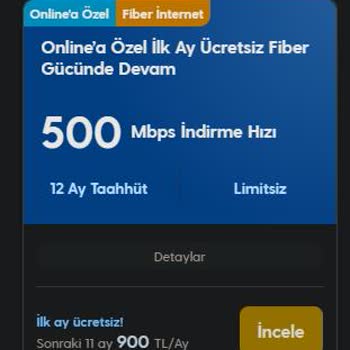 Online'a Özel Fiber İnternet

Online'a Özel İlk Ay Ücretsiz Fiber Gücünde Devam

500 Mbps İndirme Hızı

12 Ay Taahhüt

Limitsiz

Detaylar

İlk ay ücretsiz!

Sonraki 11 ay 900 TL/Ay

İncele